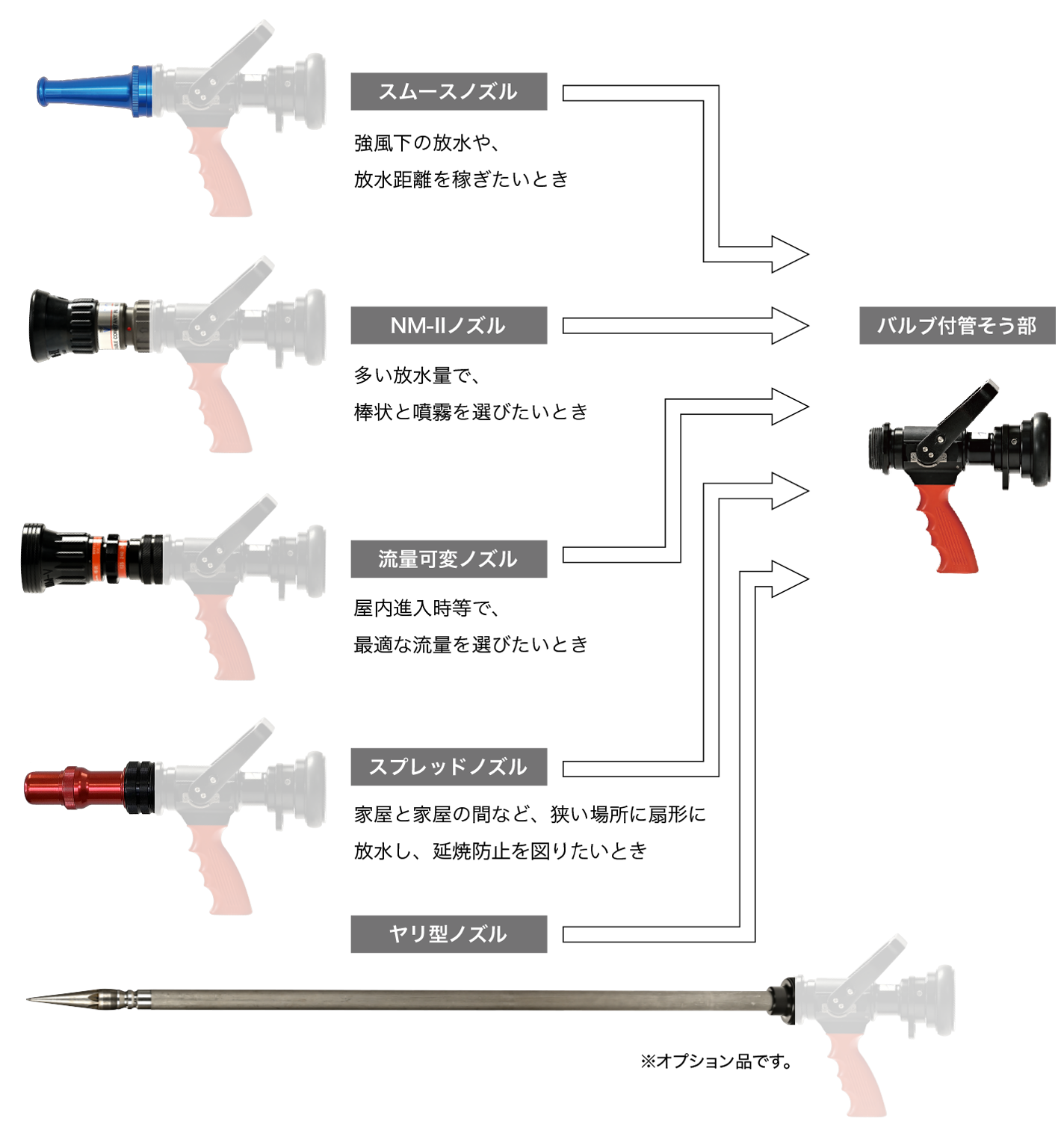 スムースノズル

強風下の放水や、
放水距離を稼ぎたいとき

NM-IIノズル

多い放水量で、
棒状と噴霧を選びたいとき

バルブ付管そう部

流量可変ノズル

屋内進入時等で、
最適な流量を選びたいとき

スプレッドノズル

家屋と家屋の間など、狭い場所に扇形に
放水し、延焼防止を図りたいとき

ヤリ型ノズル

※オプション品です。